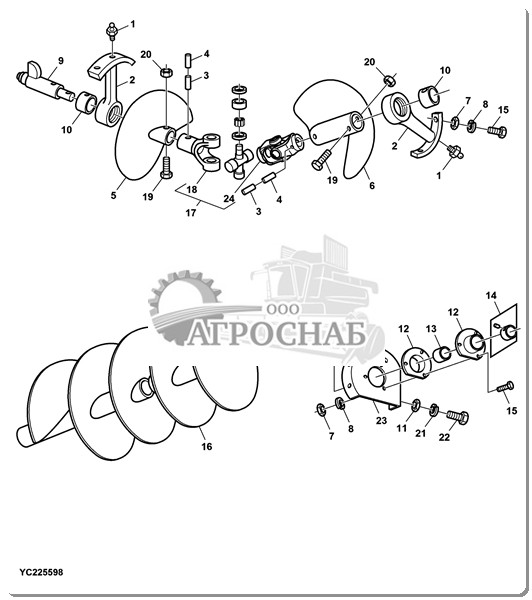 1
20
4
3
9
2
10
5
19
18
17
24
3
4
20
10
7
8
15
2
1
19
6
ООО
АГРОСНАБ
14
12
13
12
15
16
7
8
23
11
21
22
YC225598